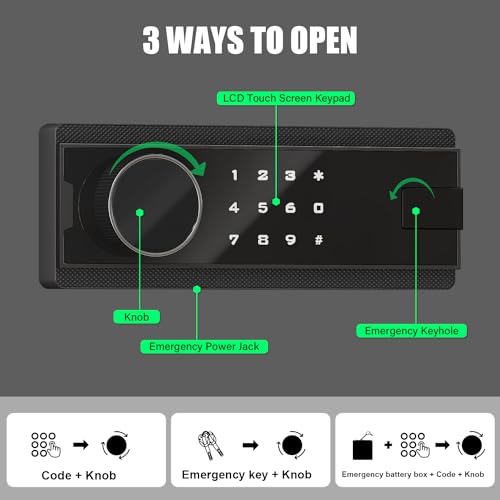 3 WAYS TO OPEN

LCD Touch Screen Keypad

1 2 3 *
4 5 6 0
7 8 9 #

Knob

Emergency Power Jack

Emergency Keyhole

Code + Knob

Emergency key + Knob

Emergency battery box + Code + Knob