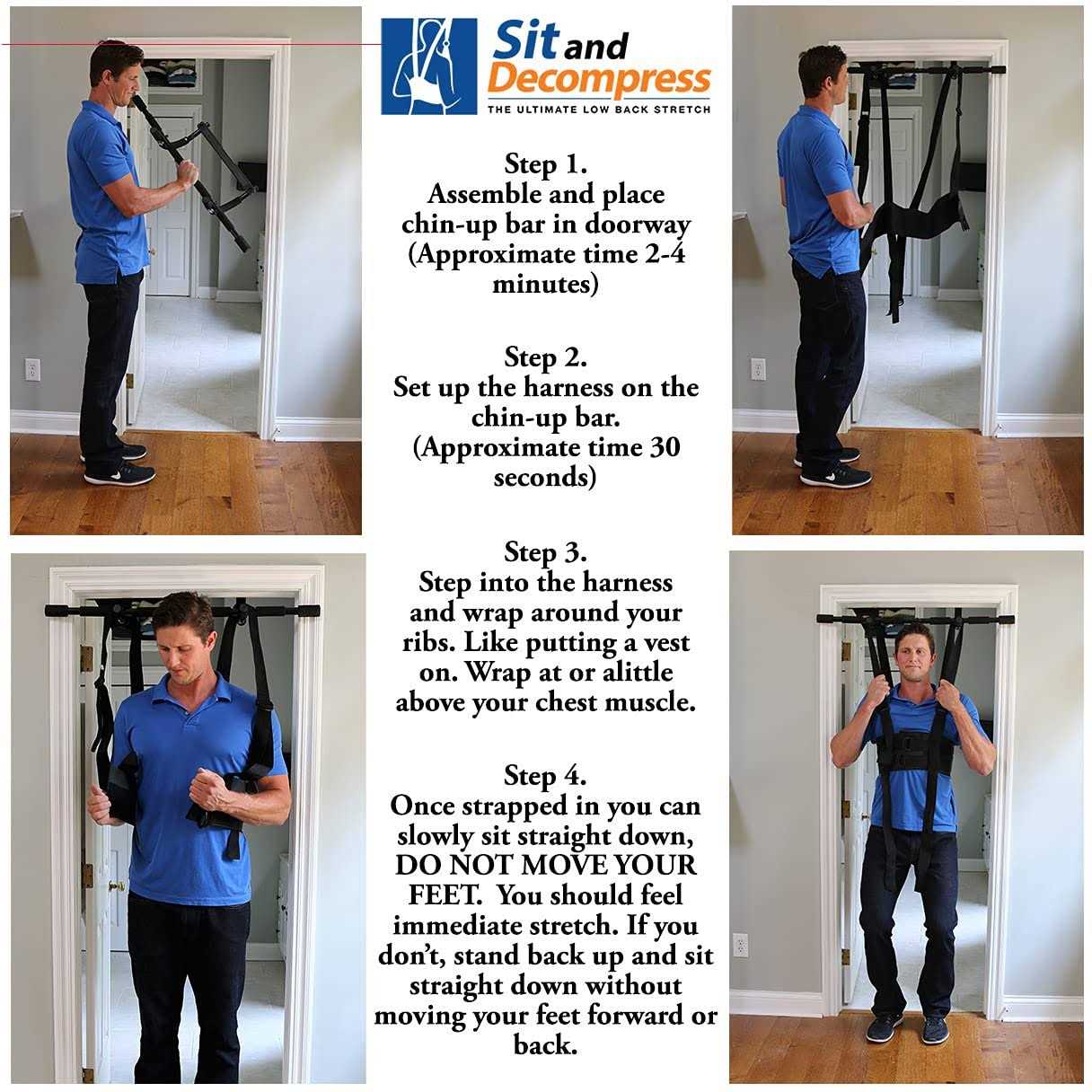 Sit and Decompress
THE ULTIMATE LOW BACK STRETCH

Step 1.
Assemble and place chin-up bar in doorway (Approximate time 2-4 minutes)

Step 2.
Set up the harness on the chin-up bar. (Approximate time 30 seconds)

Step 3.
Step into the harness and wrap around your ribs. Like putting a vest on. Wrap at or alittle above your chest muscle.

Step 4.
Once strapped in you can slowly sit straight down, DO NOT MOVE YOUR FEET. You should feel immediate stretch. If you don't, stand back up and sit straight down without moving your feet forward or back.