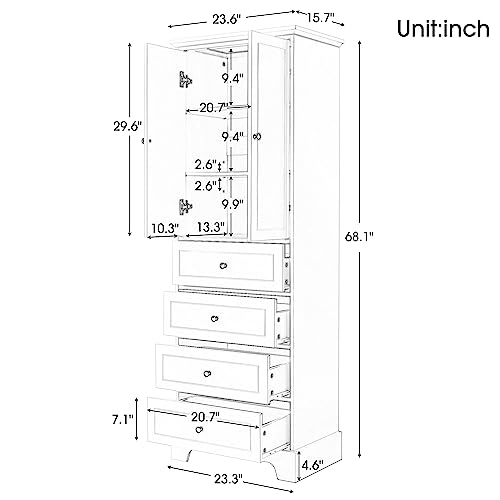 23.6"
15.7"
Unit:inch
9.4"
20.7"
29.6"
9.4"
2.6"
2.6"
9.9"
10.3"
13.3"
68.1"
7.1"
20.7"
4.6"
23.3"