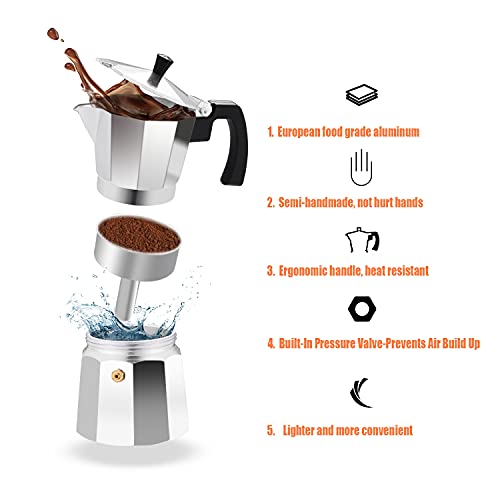 1. European food grade aluminum

2. Semi-handmade, not hurt hands

3. Ergonomic handle, heat resistant

4. Built-In Pressure Valve-Prevents Air Build Up

5. Lighter and more convenient