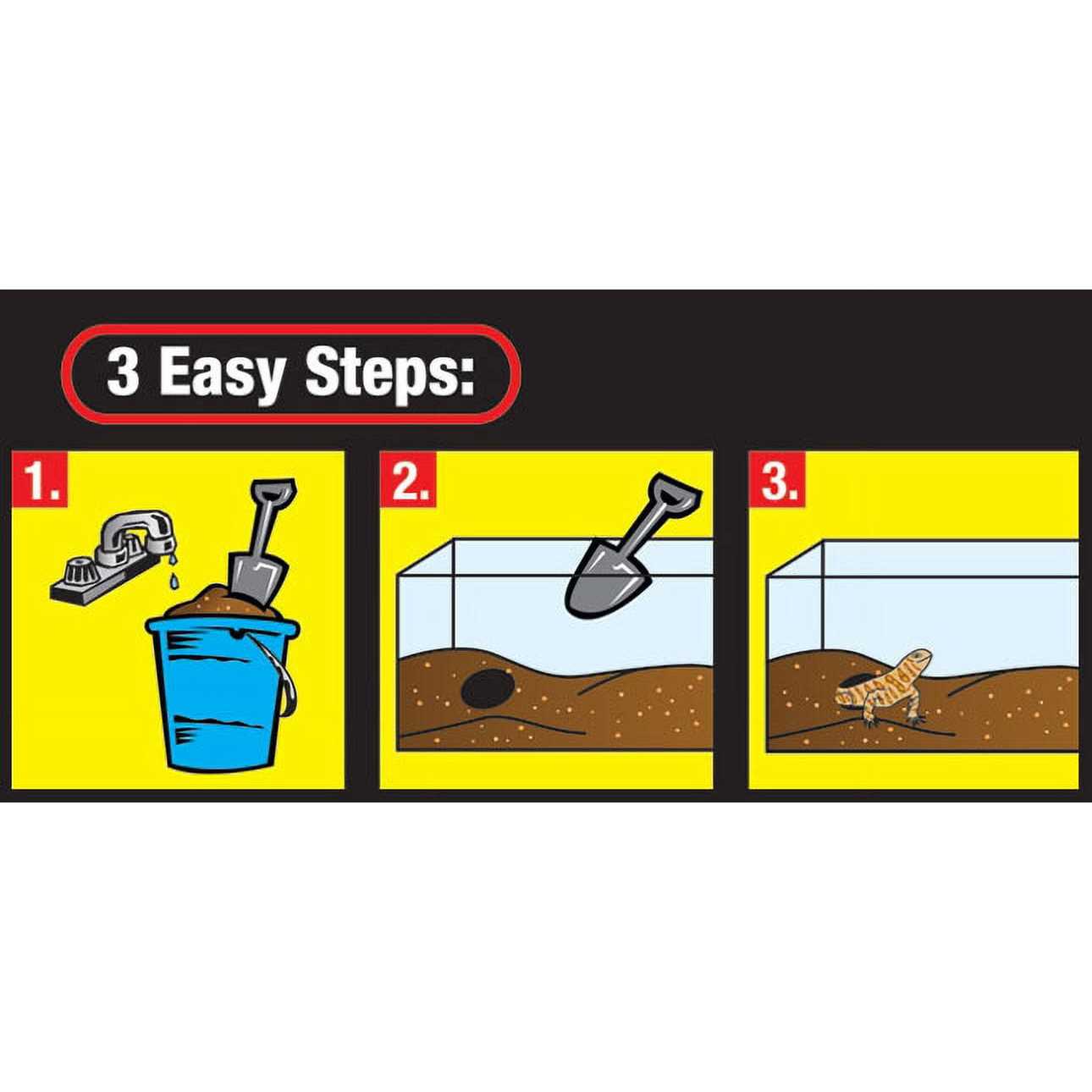 3 Easy Steps:

1.

2.

3.