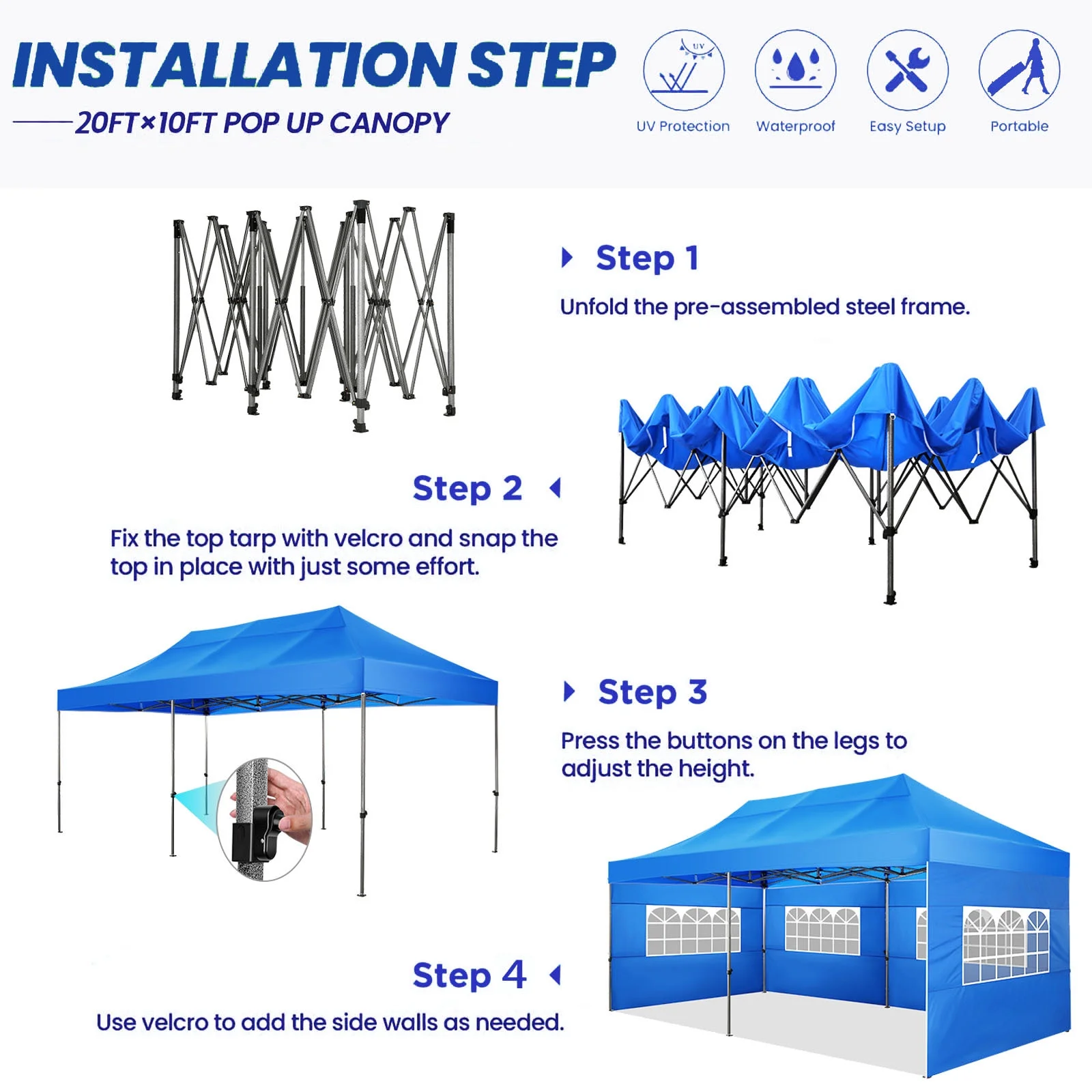 INSTALLATION STEP

20FT×10FT POP UP CANOPY

UV

UV Protection

Waterproof

Easy Setup

Portable

Step 1

Unfold the pre-assembled steel frame.

Step 2

Fix the top tarp with velcro and snap the top in place with just some effort.

Step 3

Press the buttons on the legs to adjust the height.

Step 4

Use velcro to add the side walls as needed.