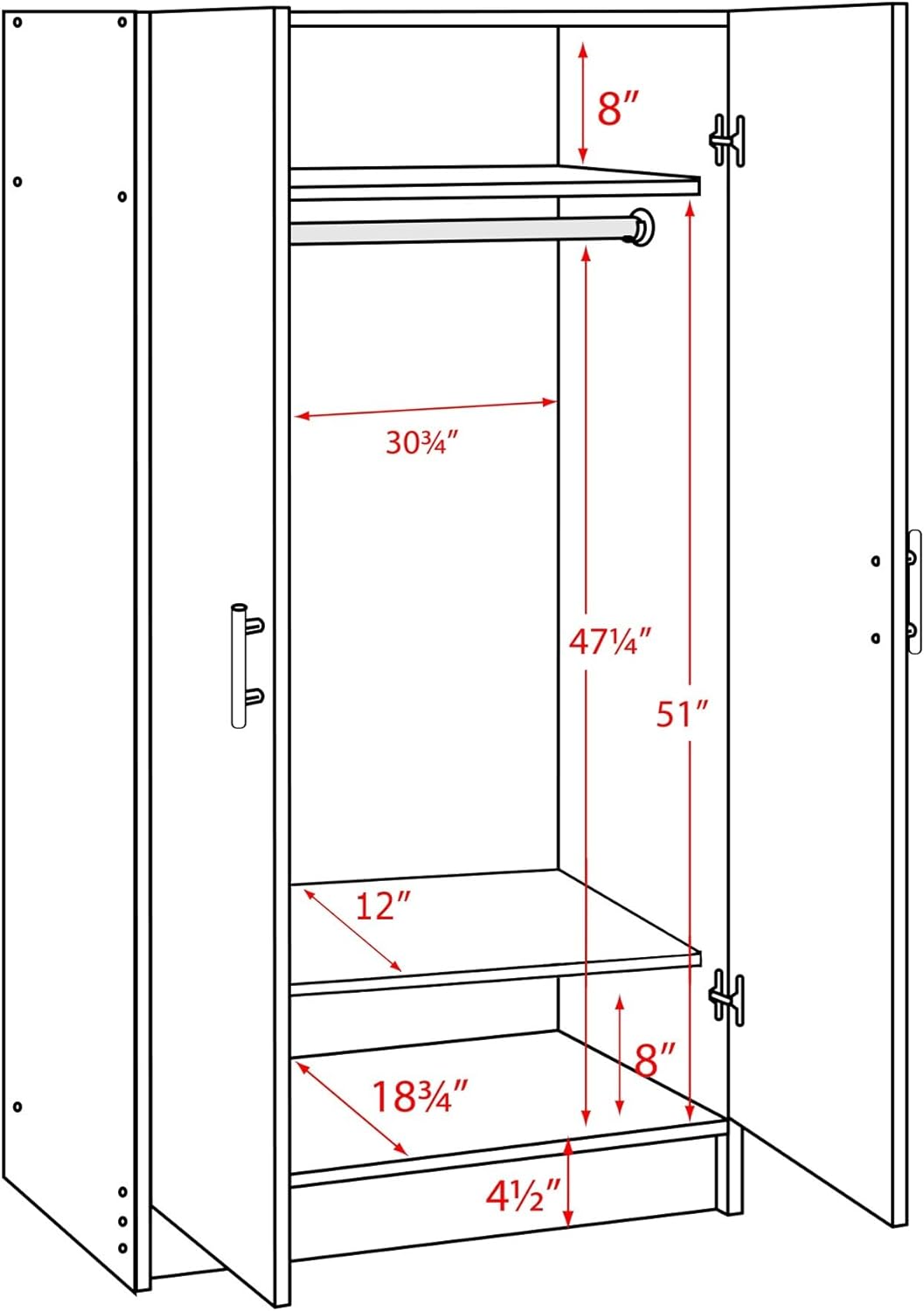 8″

30¾″

47¼″

51″

12″

8″

18¾″

4½″