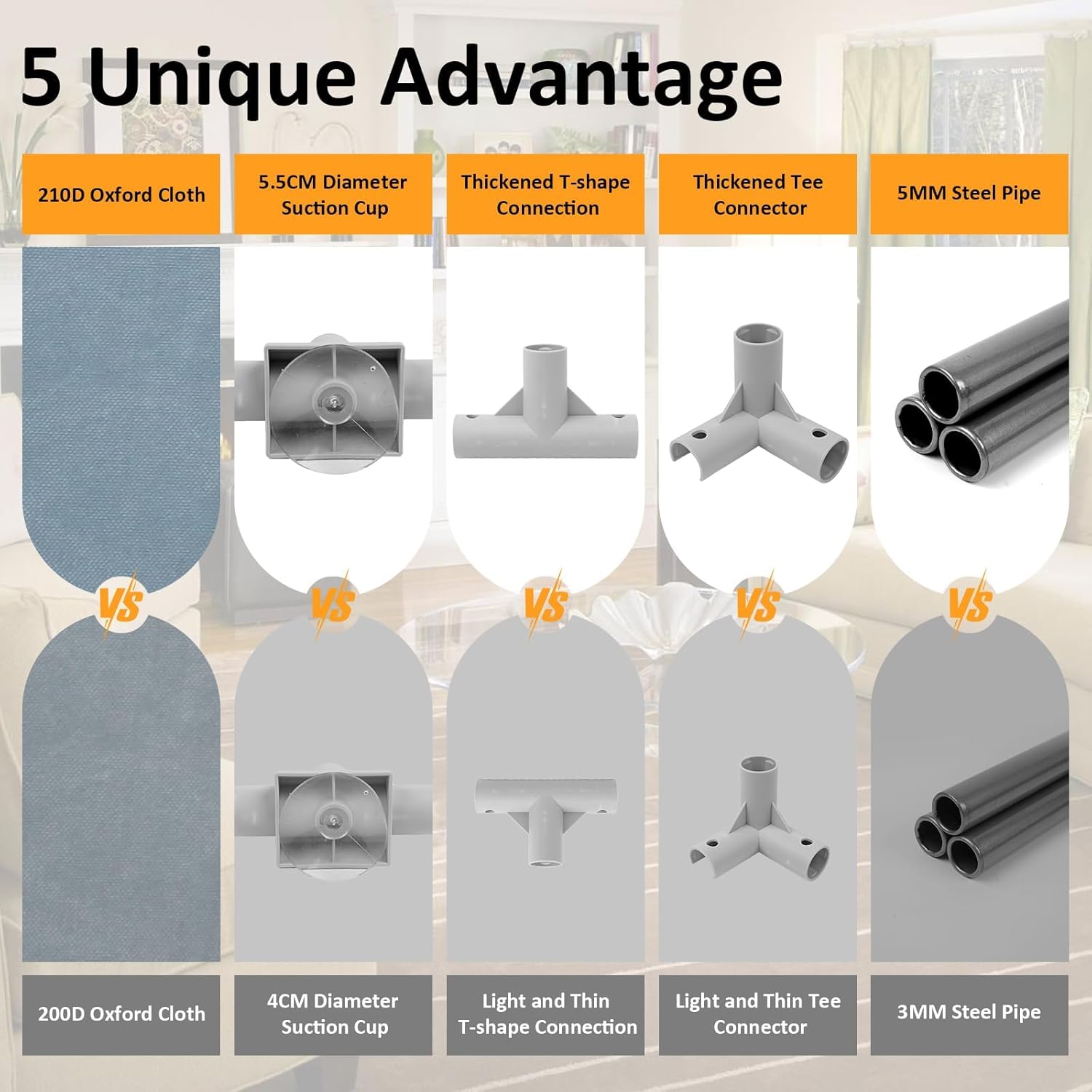 5 Unique Advantage

210D Oxford Cloth

5.5CM Diameter Suction Cup

Thickened T-shape Connection

Thickened Tee Connector

5MM Steel Pipe

VS

VS

VS

VS

VS

200D Oxford Cloth

4CM Diameter Suction Cup

Light and Thin T-shape Connection

Light and Thin Tee Connector

3MM Steel Pipe