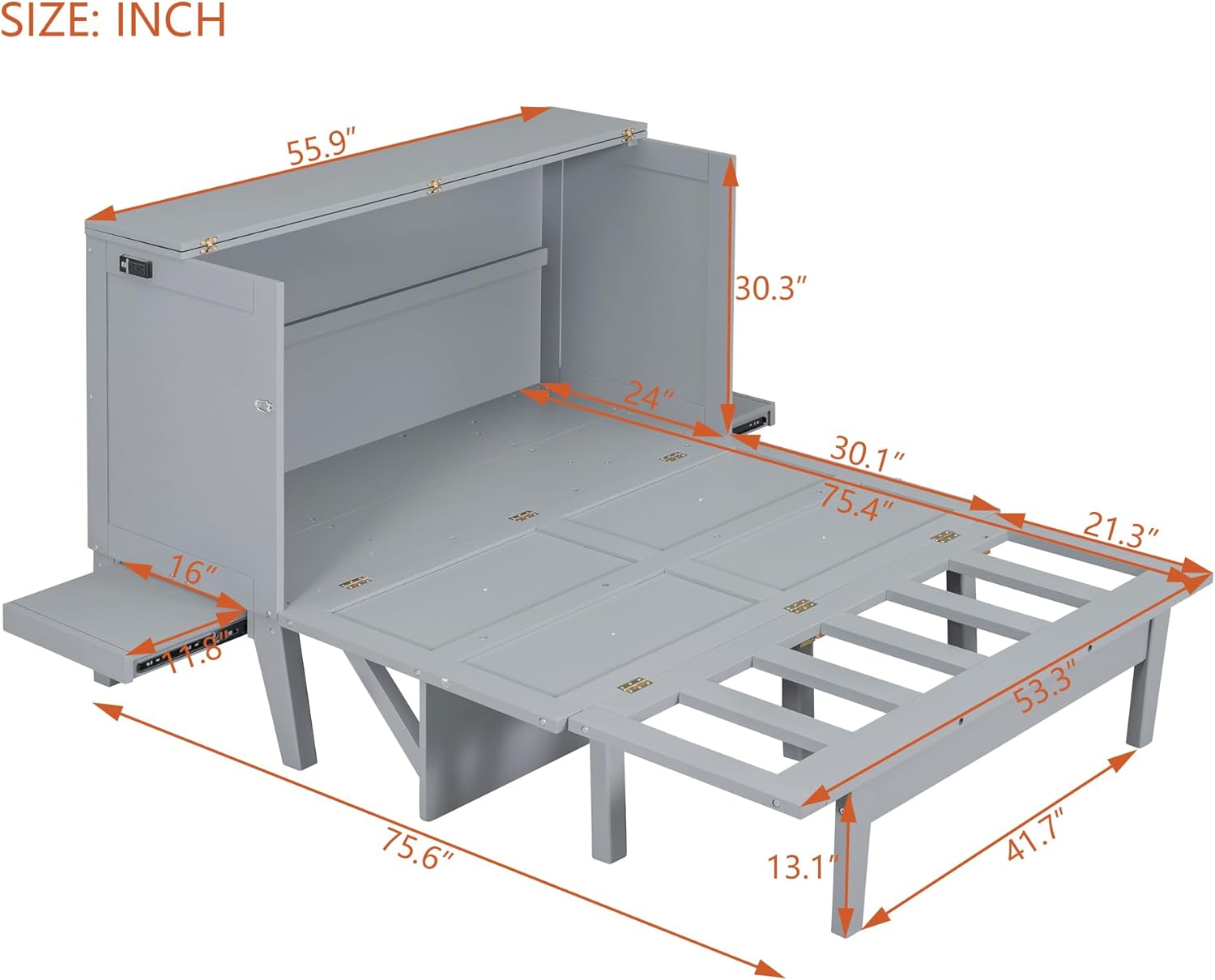 SIZE: INCH

55.9″

30.3″

24″

30.1″

75.4″

21.3″

16″

11.8″

53.3″

75.6″

13.1″

41.7″