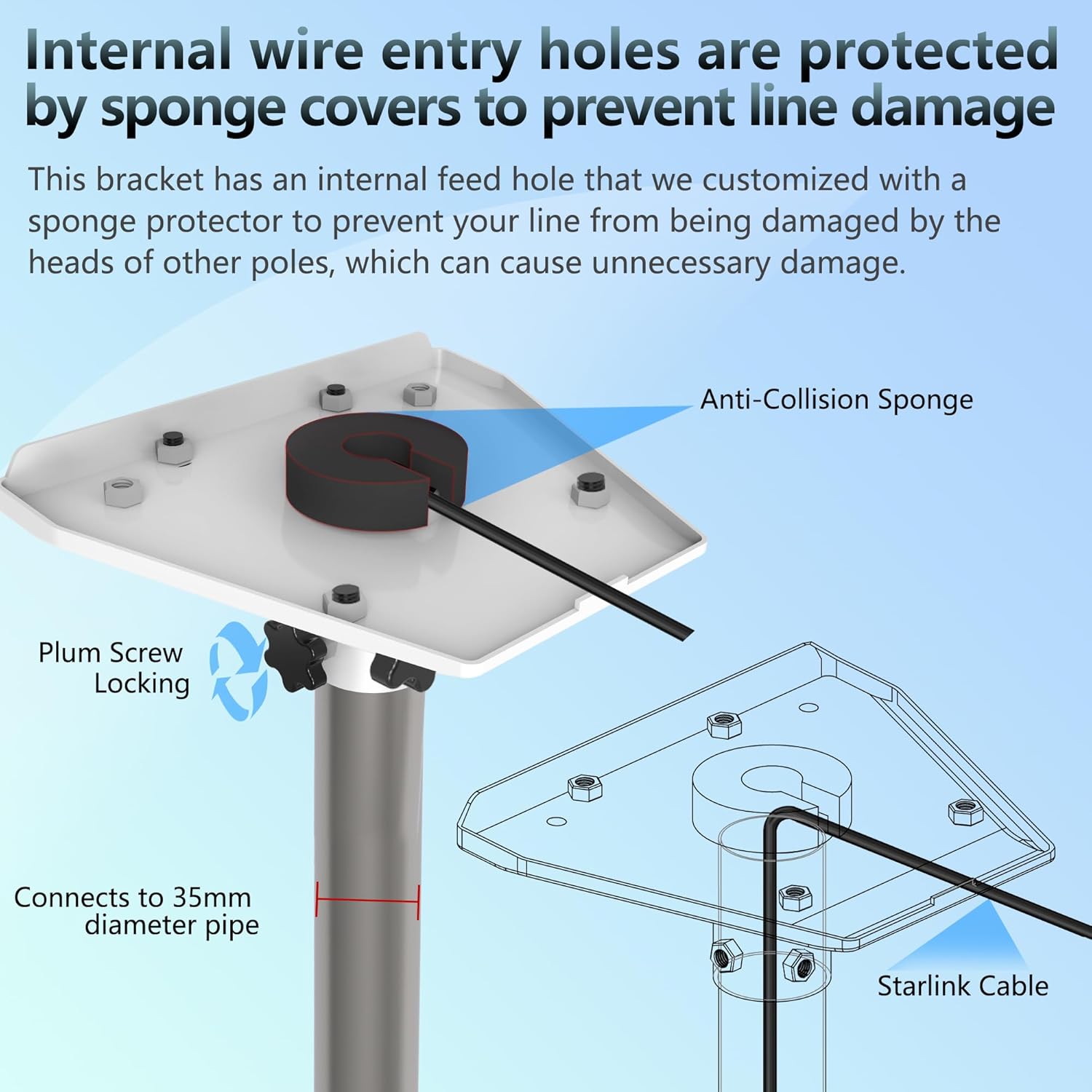 Internal wire entry holes are protected by sponge covers to prevent line damage

This bracket has an internal feed hole that we customized with a sponge protector to prevent your line from being damaged by the heads of other poles, which can cause unnecessary damage.

Anti-Collision Sponge

Plum Screw Locking

Connects to 35mm diameter pipe

Starlink Cable