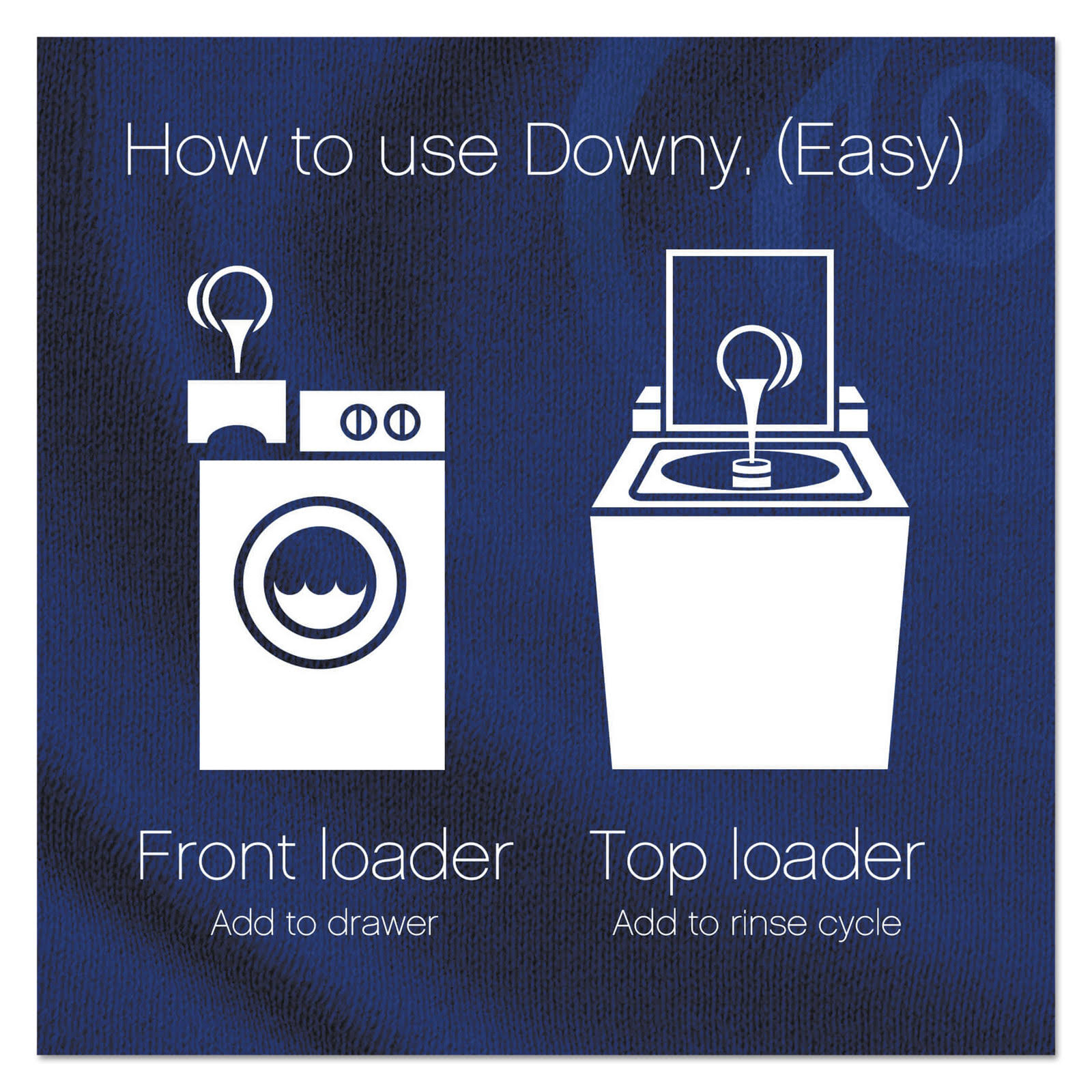 How to use Downy. (Easy)

Front loader
Add to drawer

Top loader
Add to rinse cycle