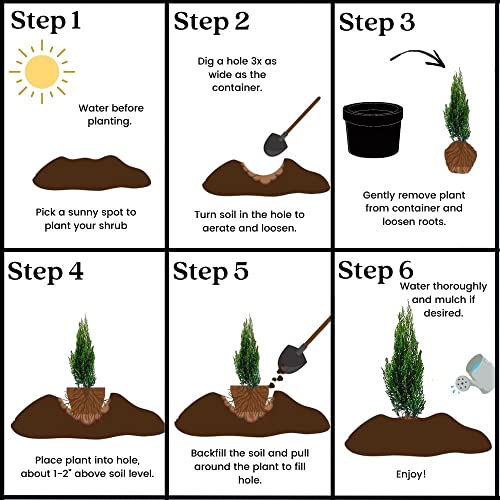 Step 1

Water before planting.

Pick a sunny spot to plant your shrub

Step 2

Dig a hole 3x as wide as the container.

Turn soil in the hole to aerate and loosen.

Step 3

Gently remove plant from container and loosen roots.

Step 4

Place plant into hole, about 1-2" above soil level.

Step 5

Backfill the soil and pull around the plant to fill hole.

Step 6

Water thoroughly and mulch if desired.

Enjoy!