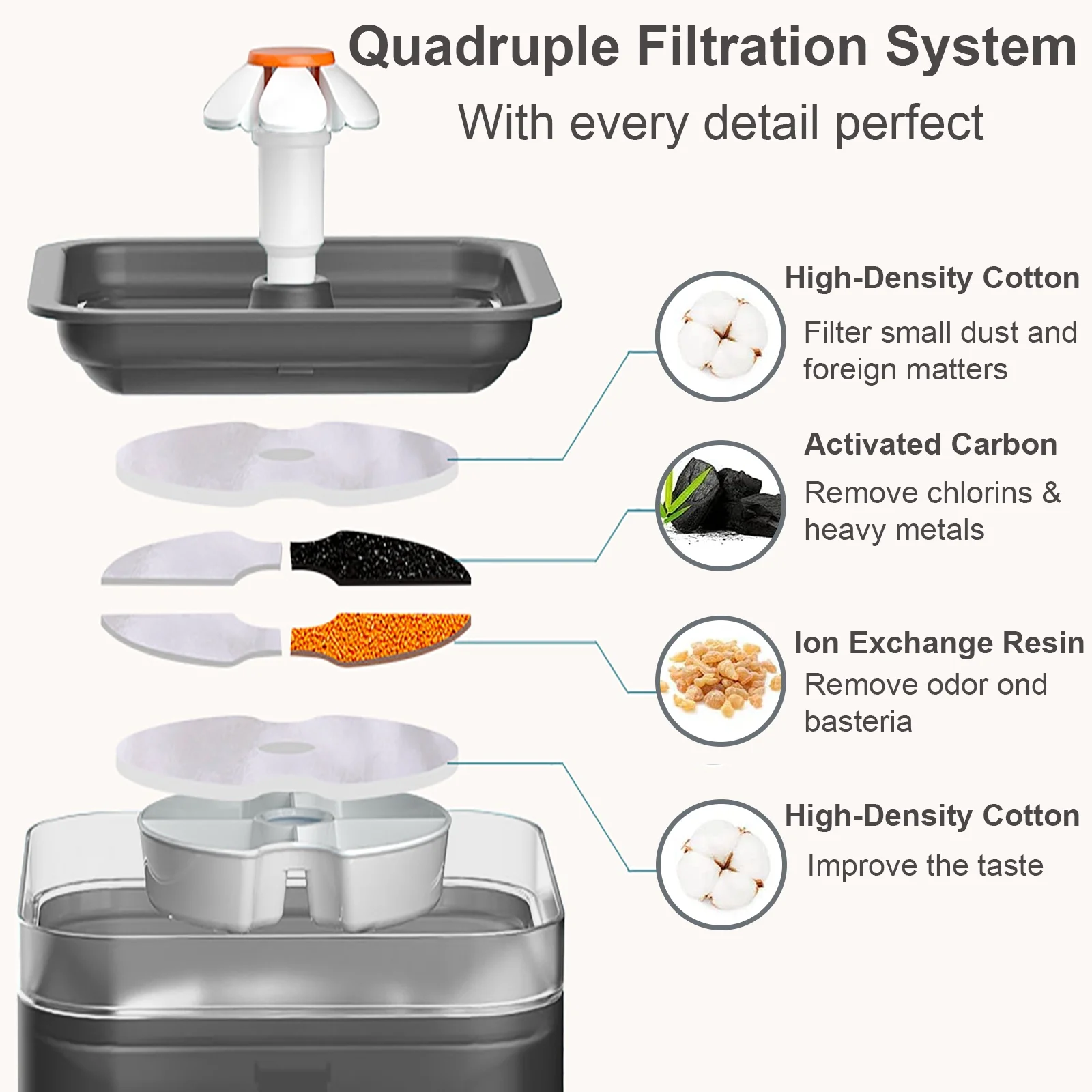 Quadruple Filtration System

With every detail perfect

High-Density Cotton

Filter small dust and foreign matters

Activated Carbon

Remove chlorins & heavy metals

Ion Exchange Resin

Remove odor ond basteria

High-Density Cotton

Improve the taste