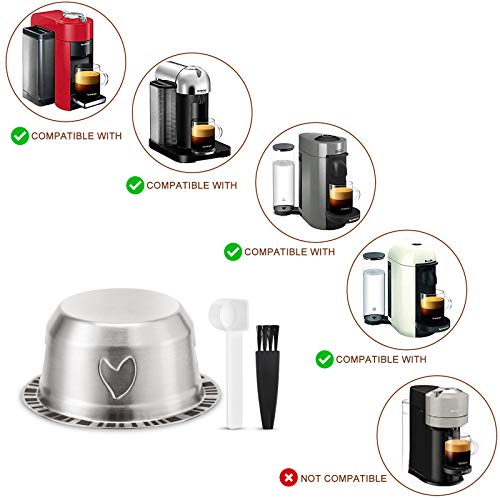 COMPATIBLE WITH

COMPATIBLE WITH

COMPATIBLE WITH

COMPATIBLE WITH

NOT COMPATIBLE