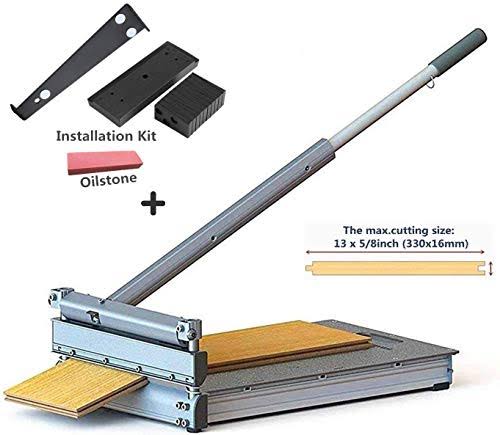 Installation Kit

Oilstone

+

The max.cutting size:
13 x 5/8inch (330x16mm)